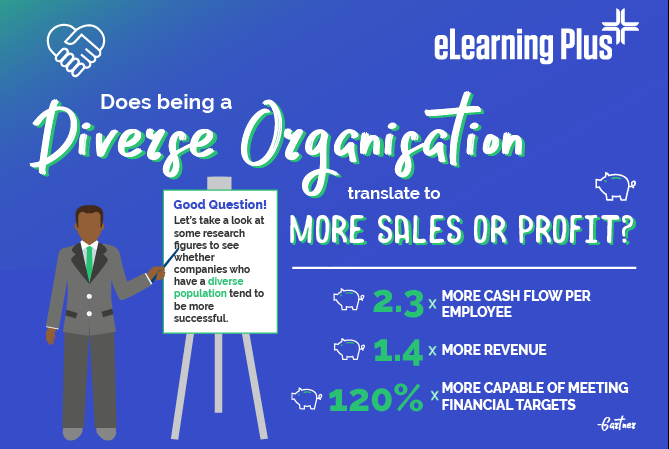 eLearning Plus

Does being a

Diverse Organisation

translate to

MORE SALES OR PROFIT?

Good Question!
Let's take a look at some research figures to see whether companies who have a diverse population tend to be more successful.

2.3 x MORE CASH FLOW PER EMPLOYEE

1.4 x MORE REVENUE

120% x MORE CAPABLE OF MEETING FINANCIAL TARGETS

-Gartner