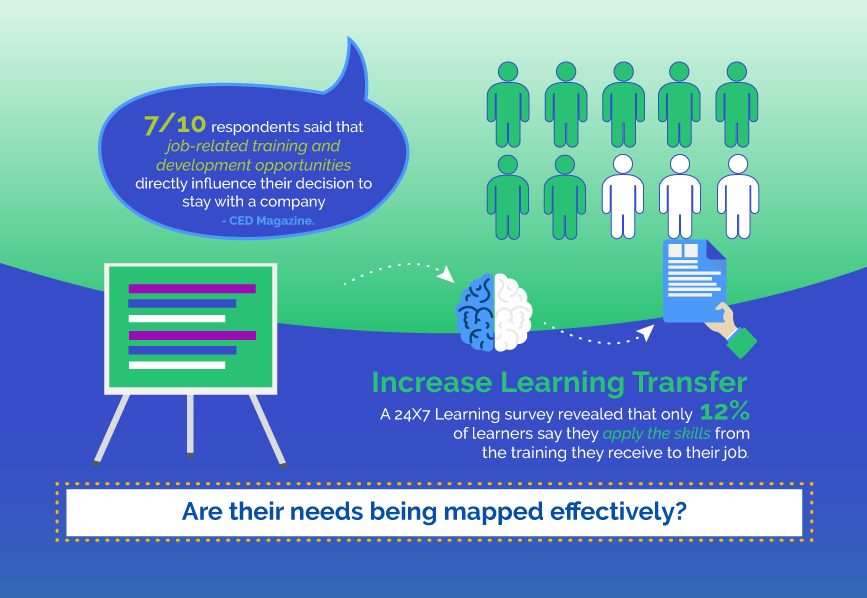 7/10 respondents said that job-related training and development opportunities directly influence their decision to stay with a company
- CED Magazine.

Increase Learning Transfer

A 24X7 Learning survey revealed that only 12% of learners say they apply the skills from the training they receive to their job.

Are their needs being mapped effectively?